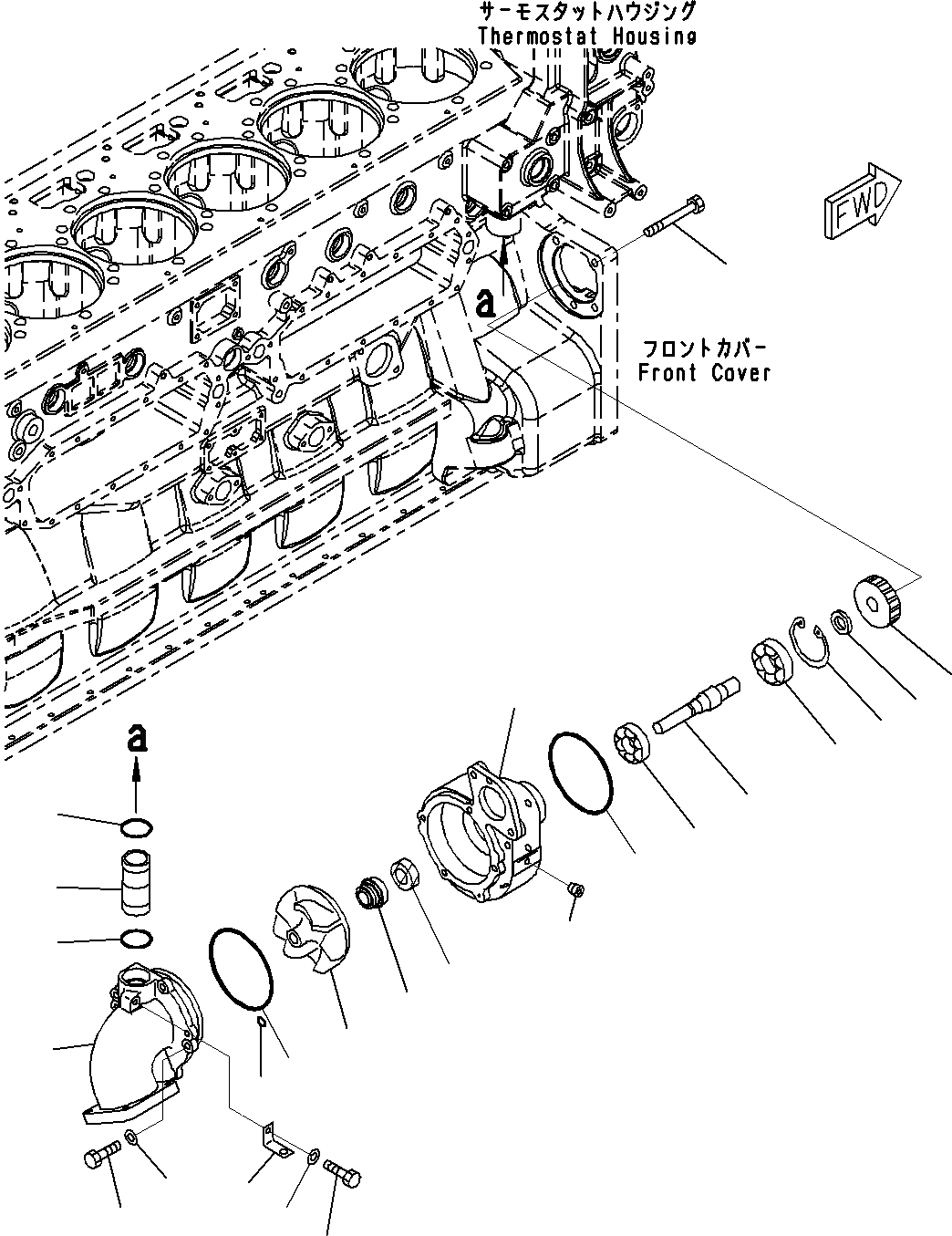 サーモスタットハウジング
Thermostat Housing

FWD

a

フロントカバー
Front Cover

a