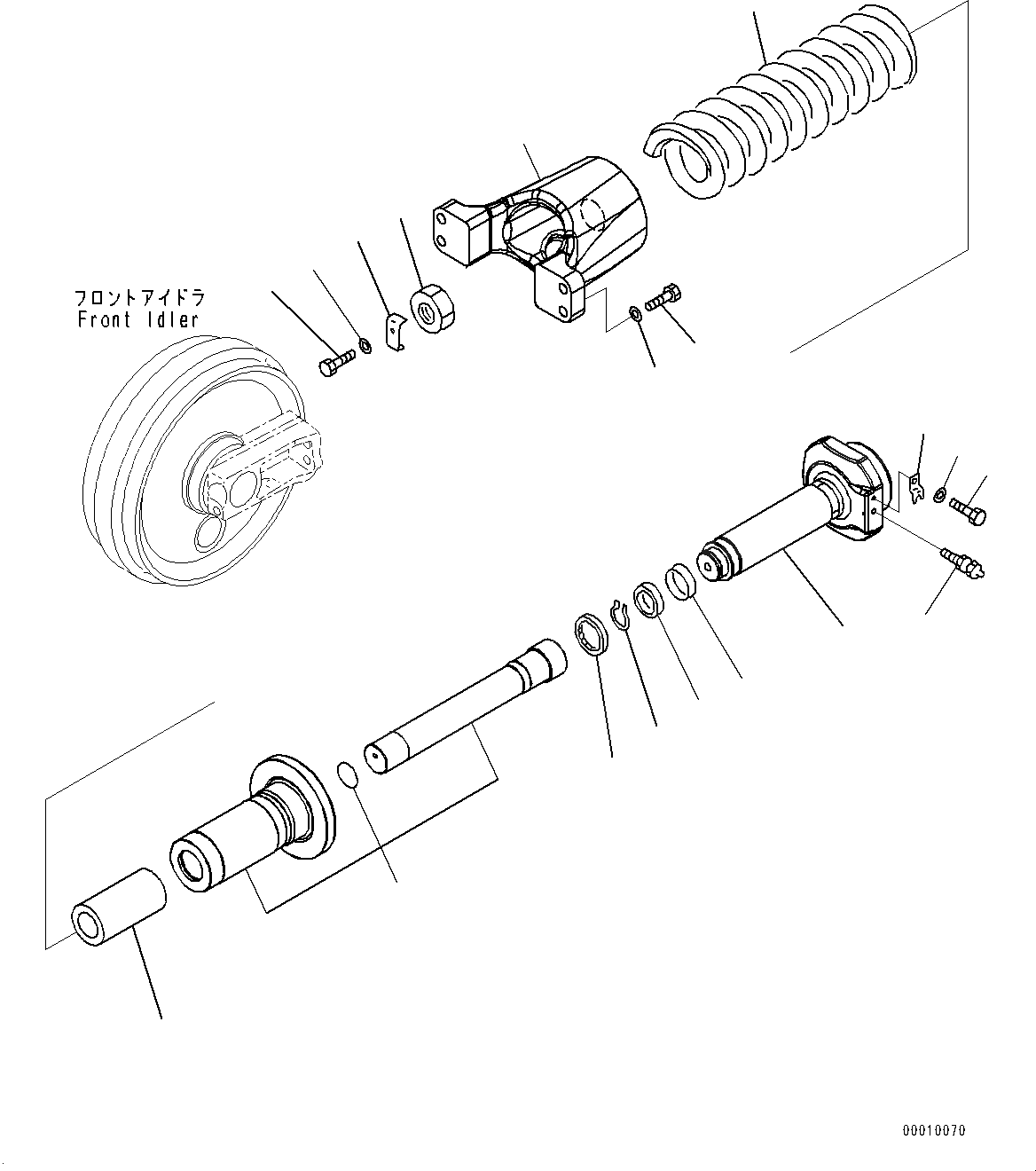 フロントアイドラ
Front Idler

00010070