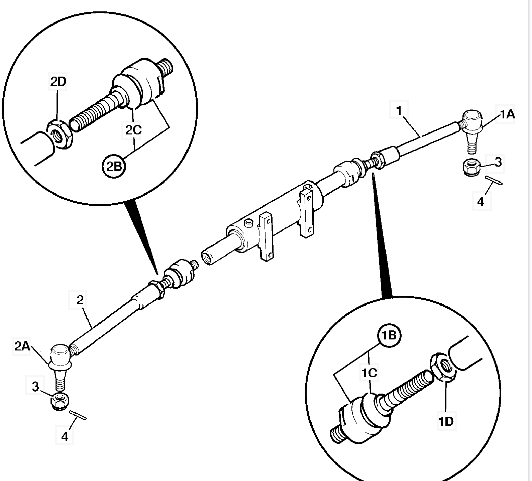 2D
2C
2B
1
1A
3
4
2
2A
3
4
1B
1C
1D