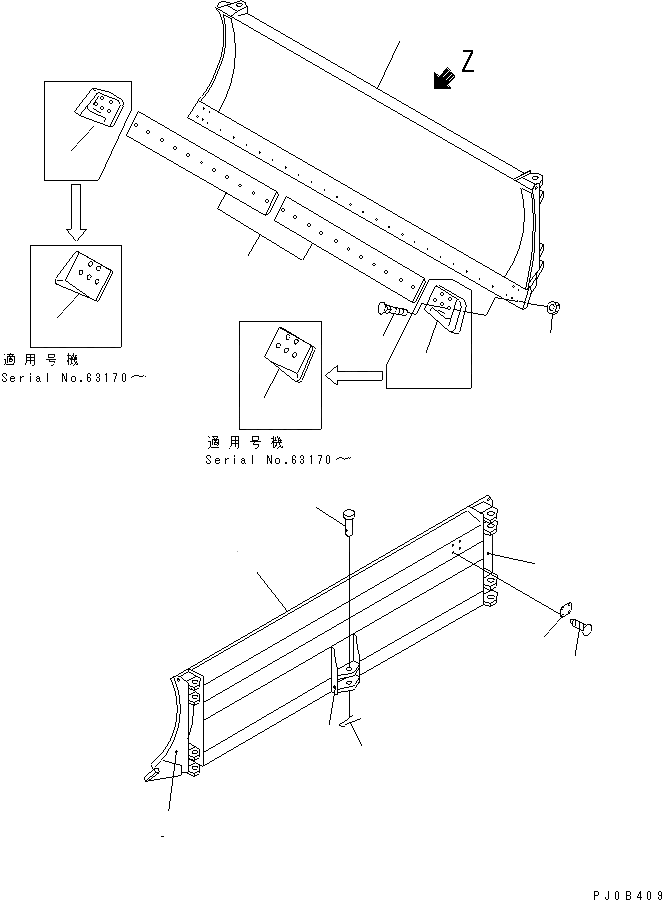 Z

適用号機
Serial No.63170～

適用号機
Serial No.63170～

PJ0B409