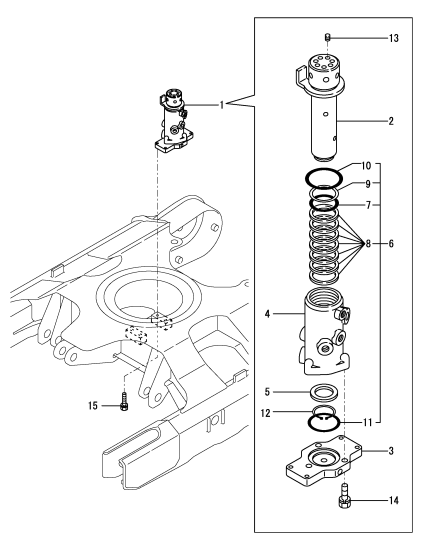 13
1
2
10
9
7
8
6
4
5
12
11
3
15
14