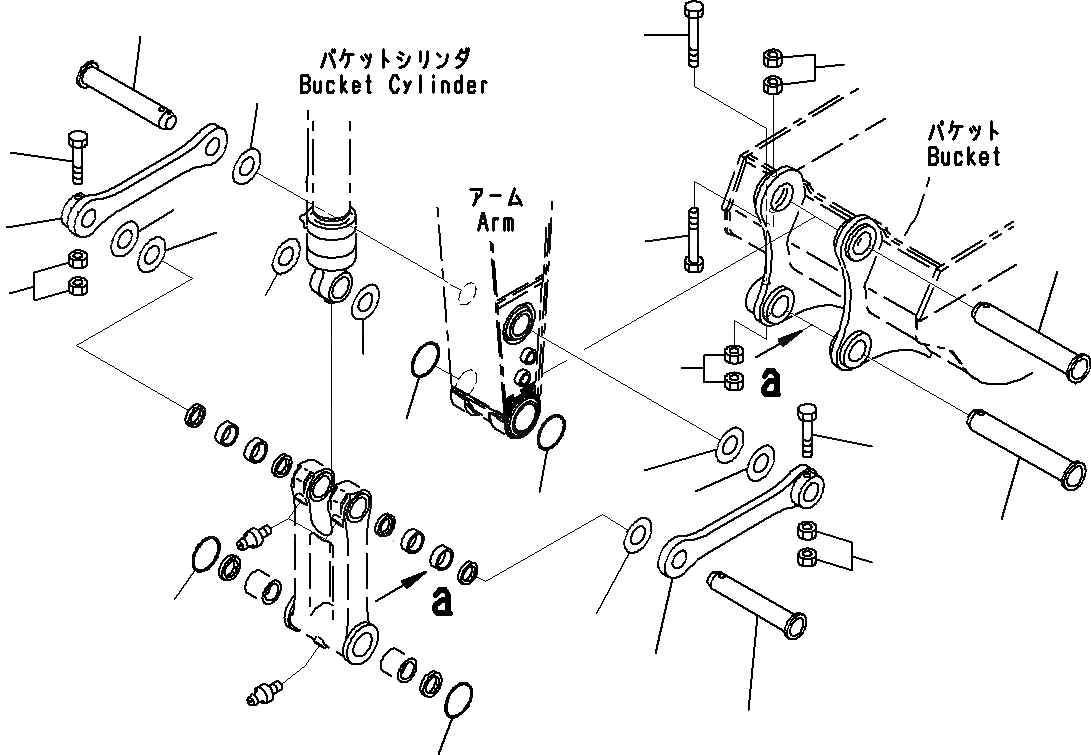 バケットシリンダ
Bucket Cylinder

アーム
Arm

バケット
Bucket

a

a