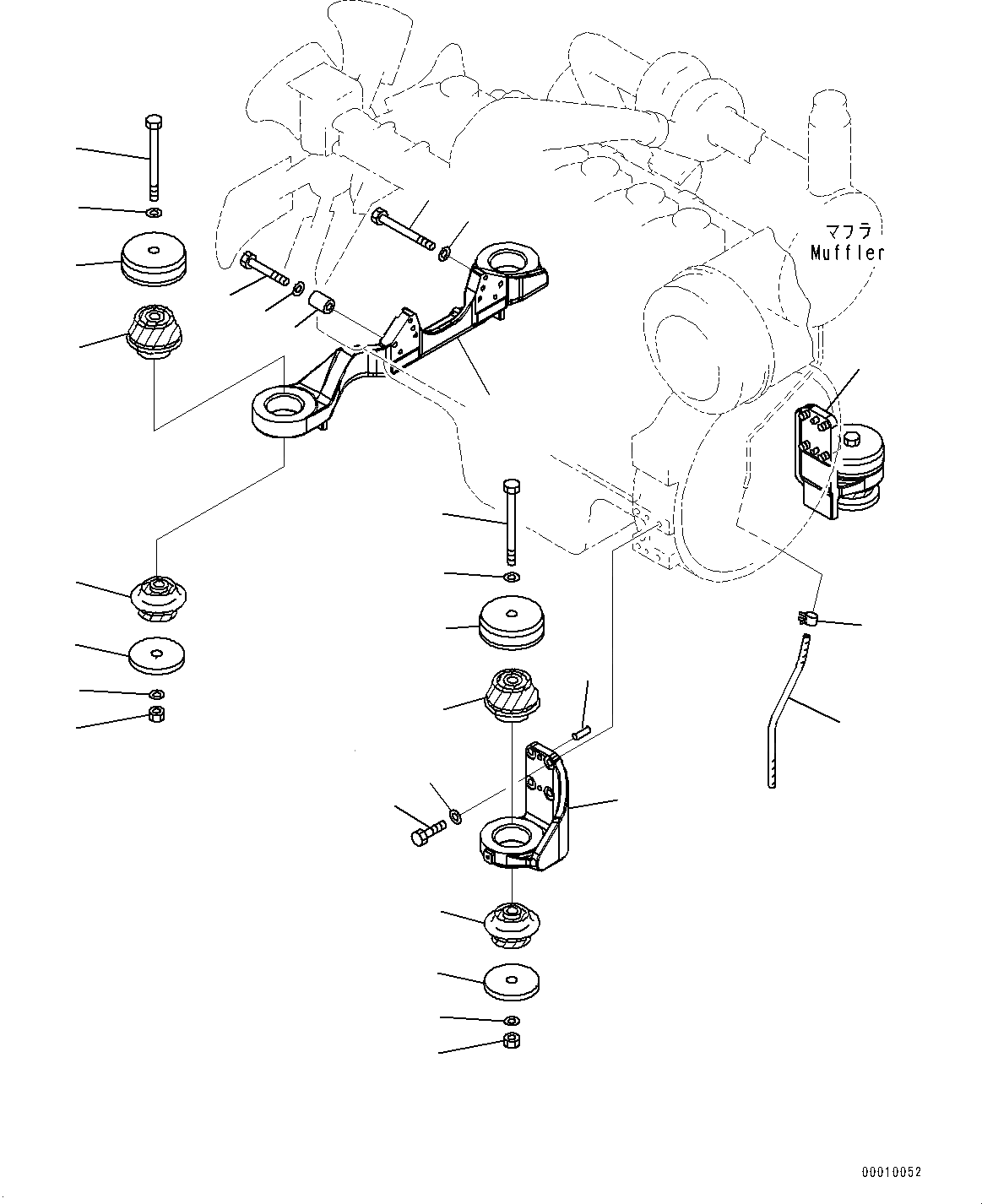 マフラ
Muffler

00010052