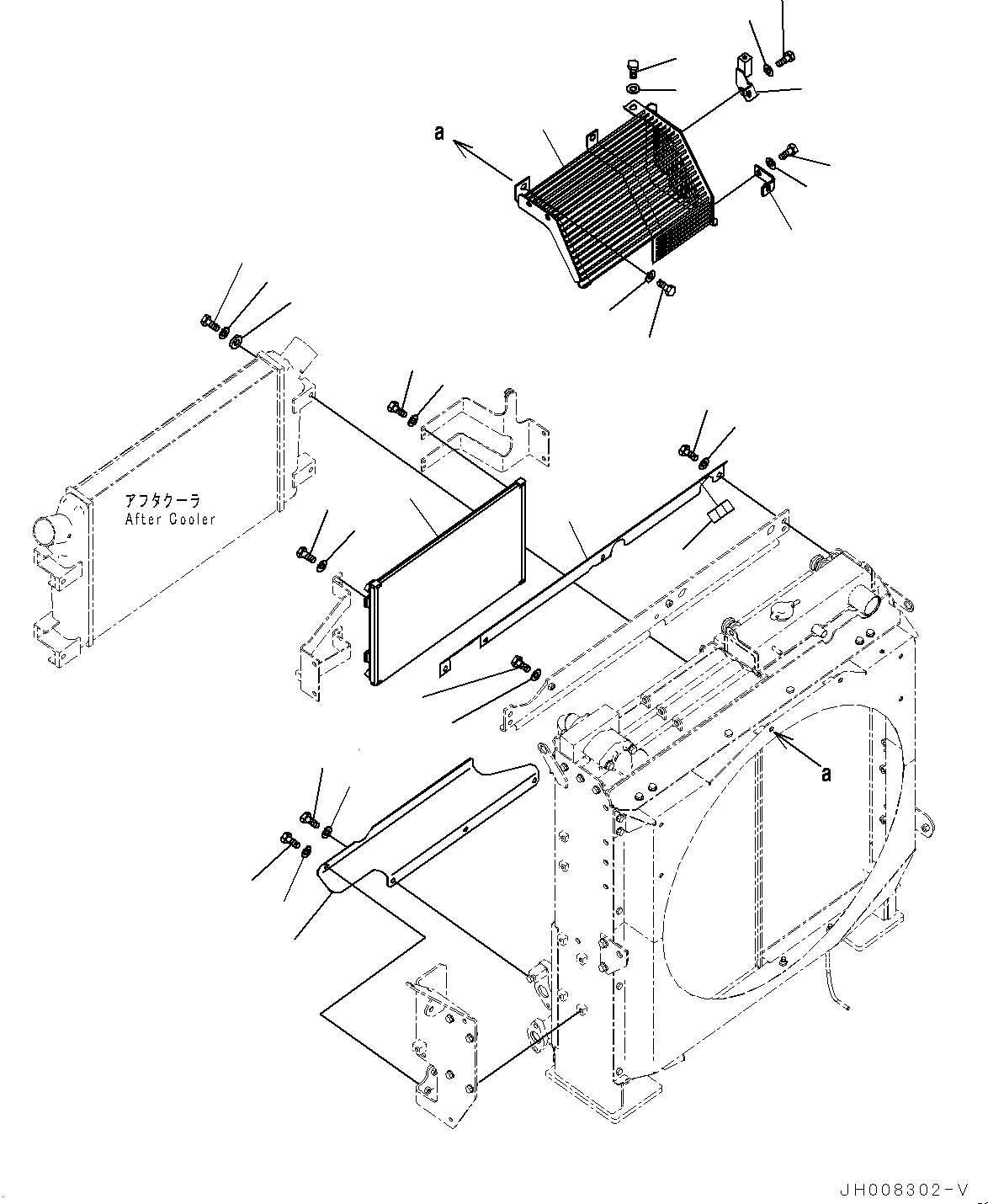 a

アフタクーラ
After Cooler

a

JH008302-V