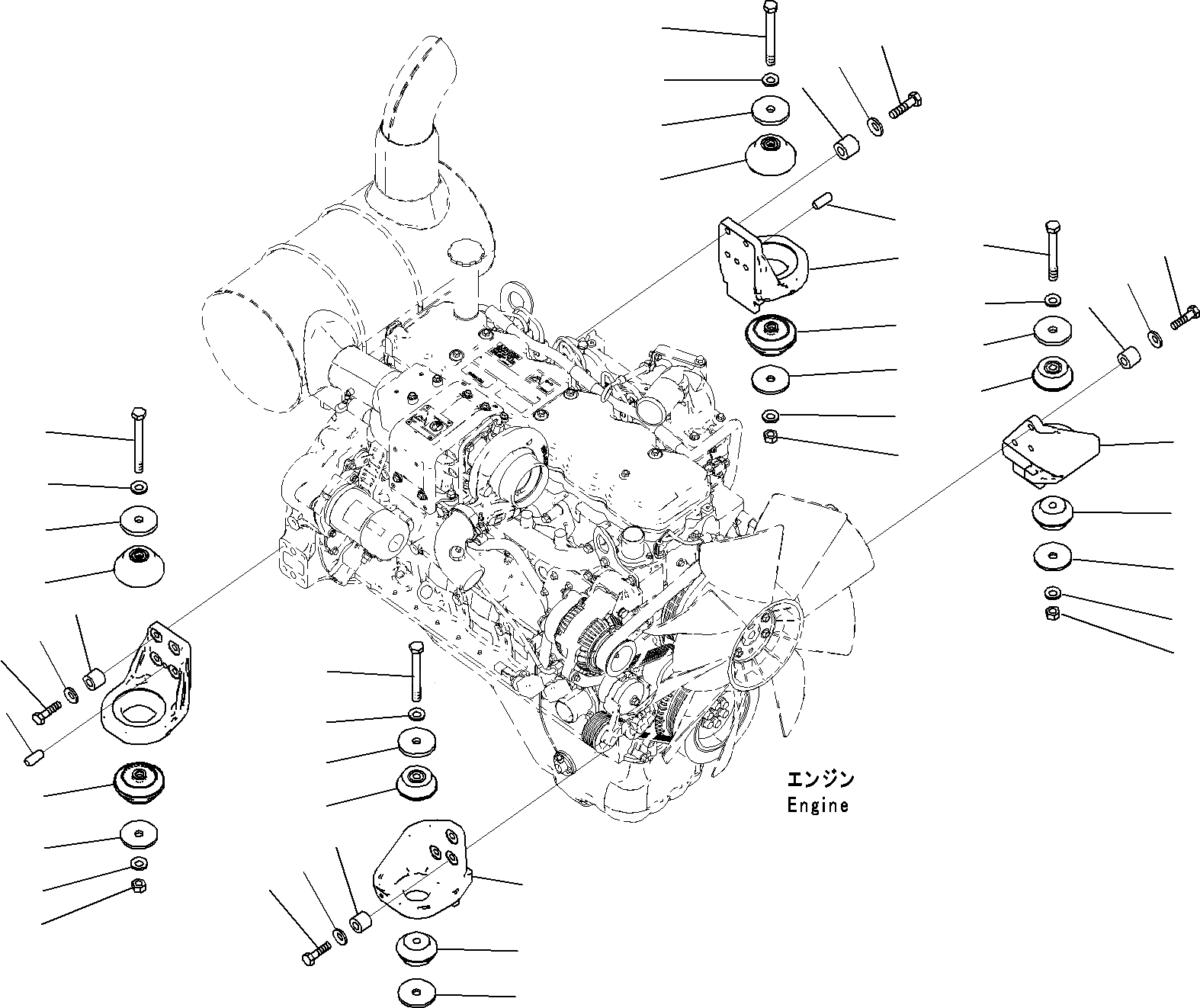 エンジン
Engine