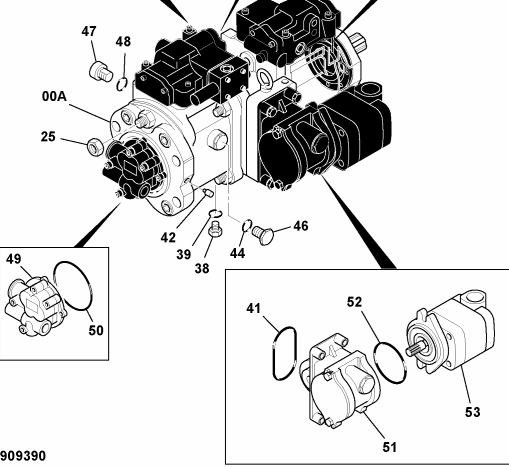 47
48
00A
25
42
39
38
44
46
49
50
41
52
53
51
909390