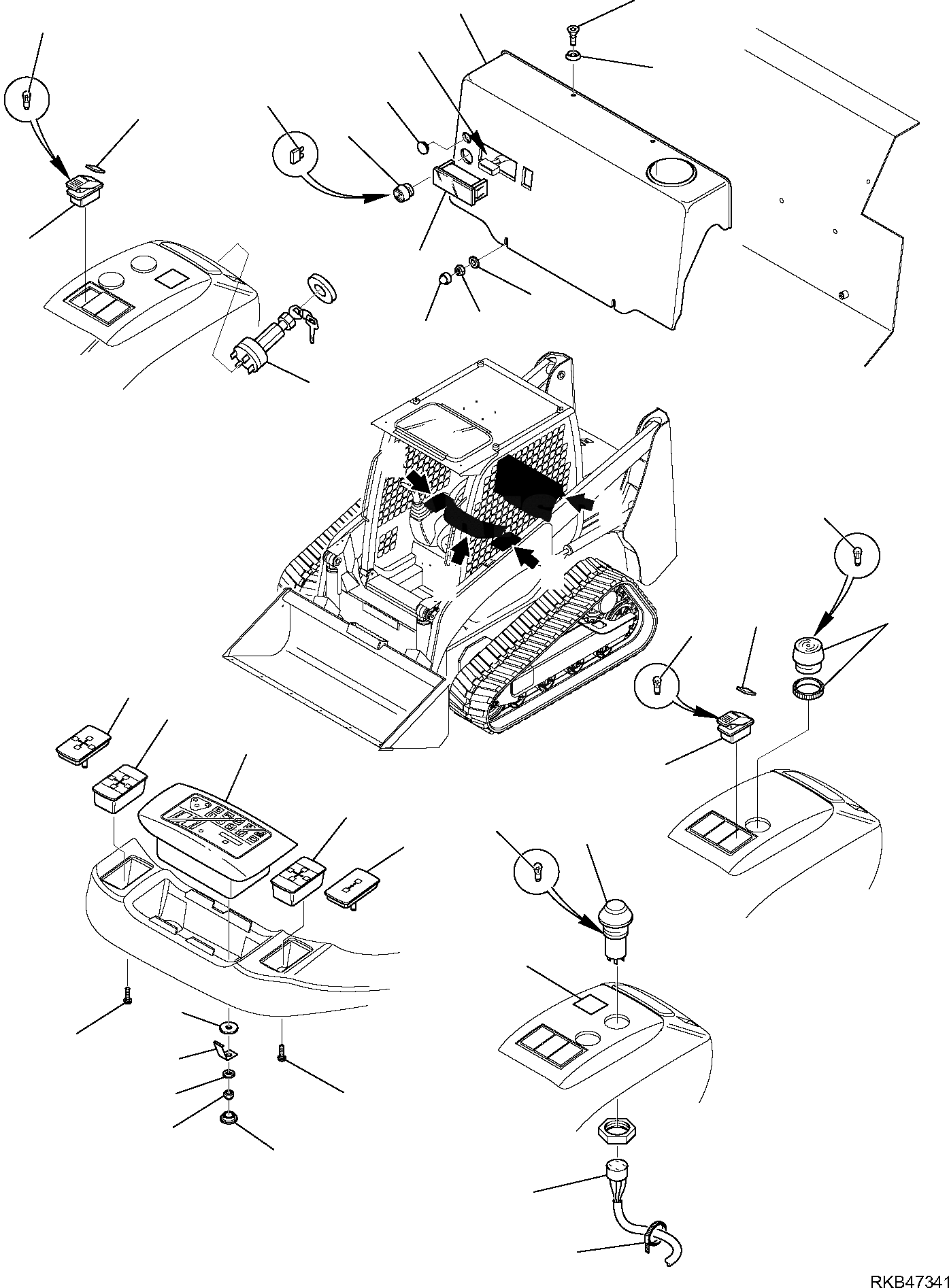 RKB47341