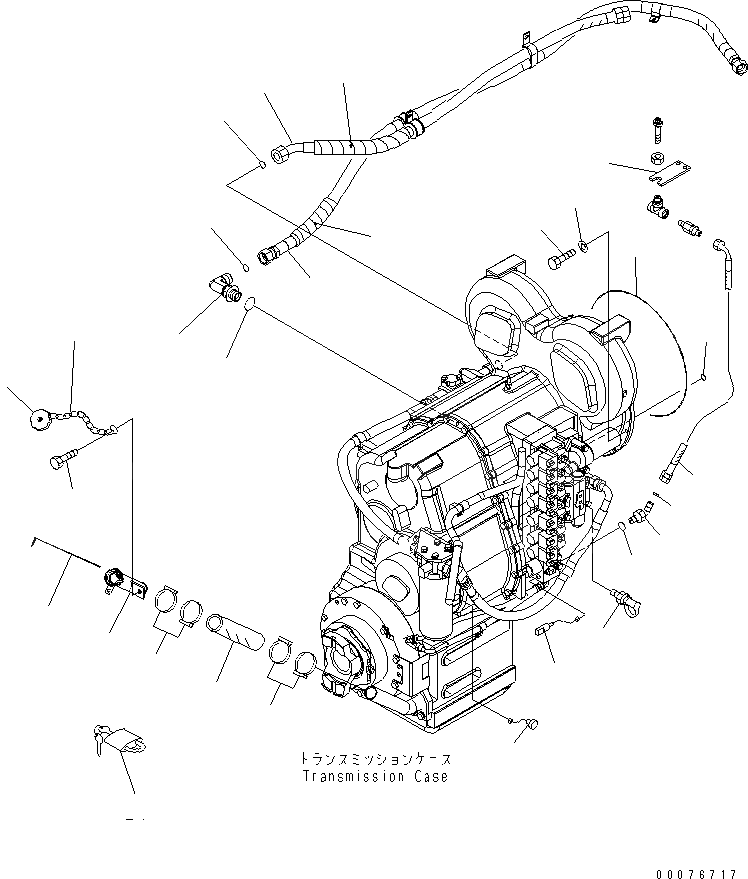 トランスミッションケース
Transmission Case

00076717