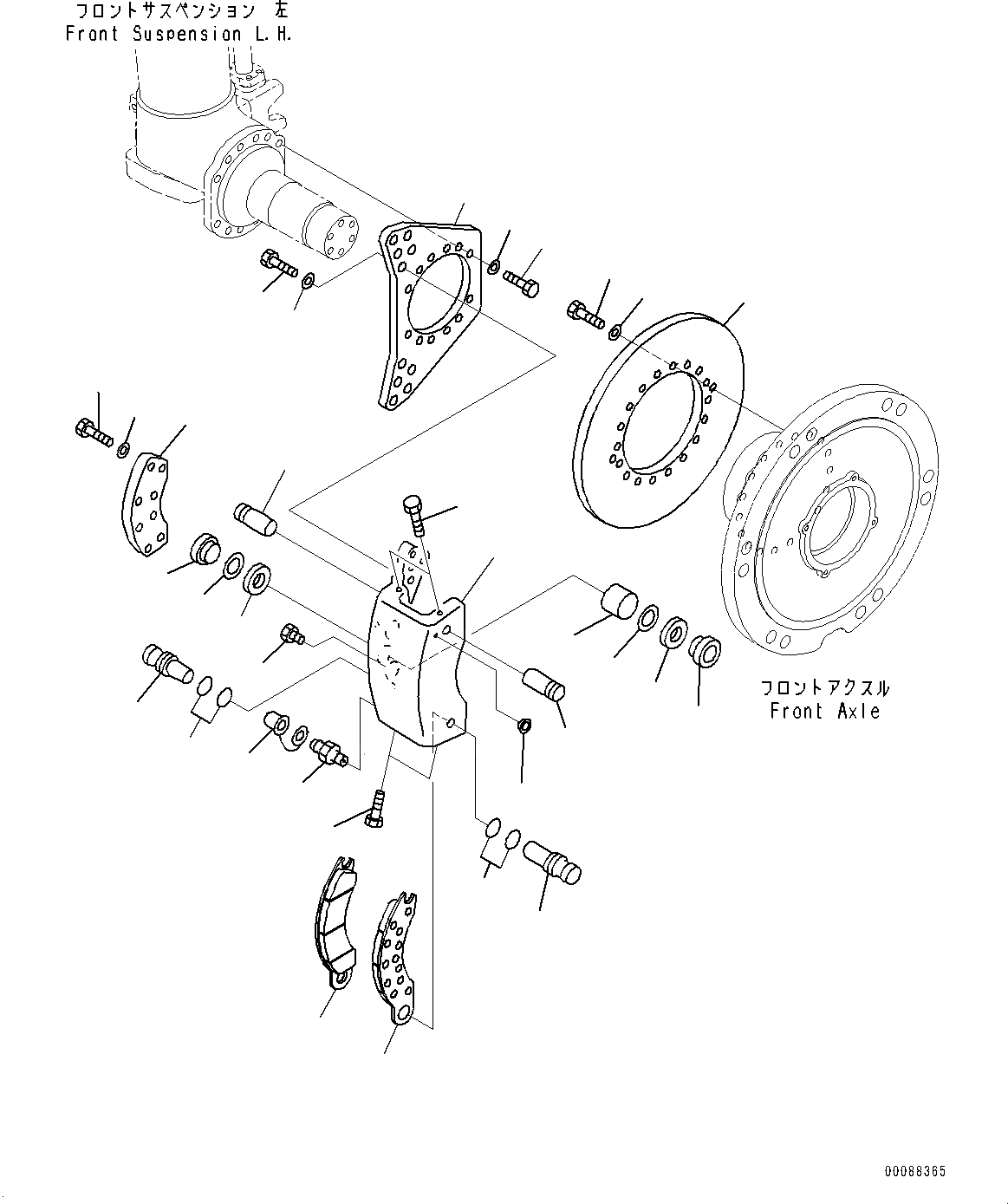 フロントサスペンション 左
Front Suspension L.H.

フロントアクスル
Front Axle

00088365