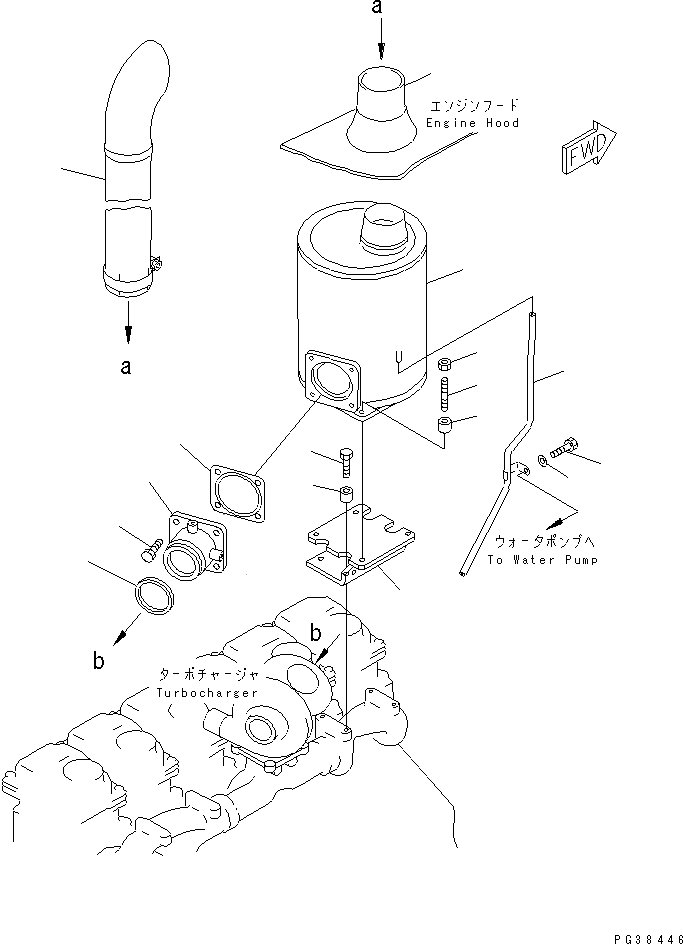 a

エンジンフード
Engine Hood

FWD

a

ウォータポンプへ
To Water Pump

b

b

ターボチャージャ
Turbocharger

PG38446