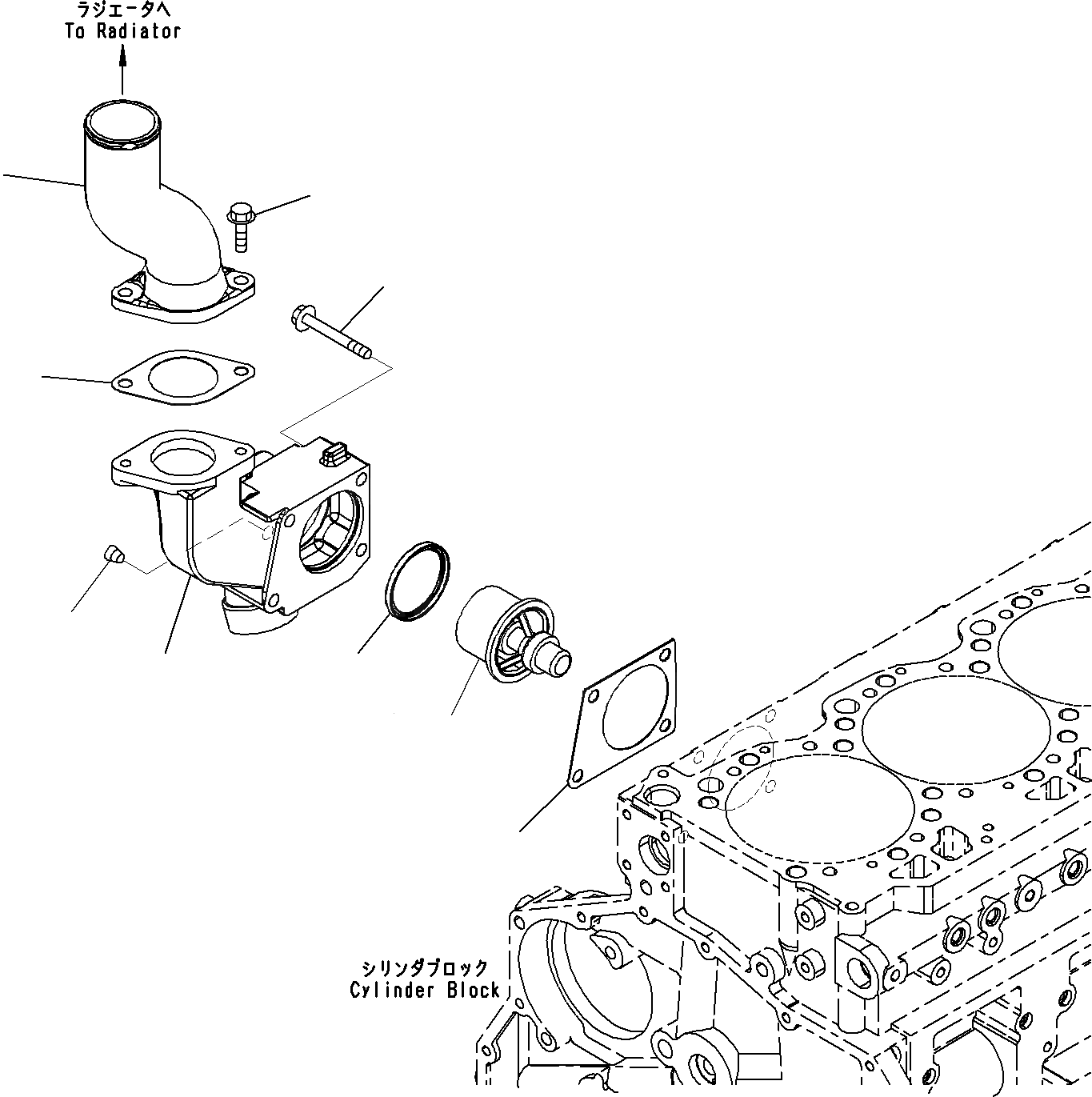 ラジエータへ
To Radiator

シリンダブロック
Cylinder Block