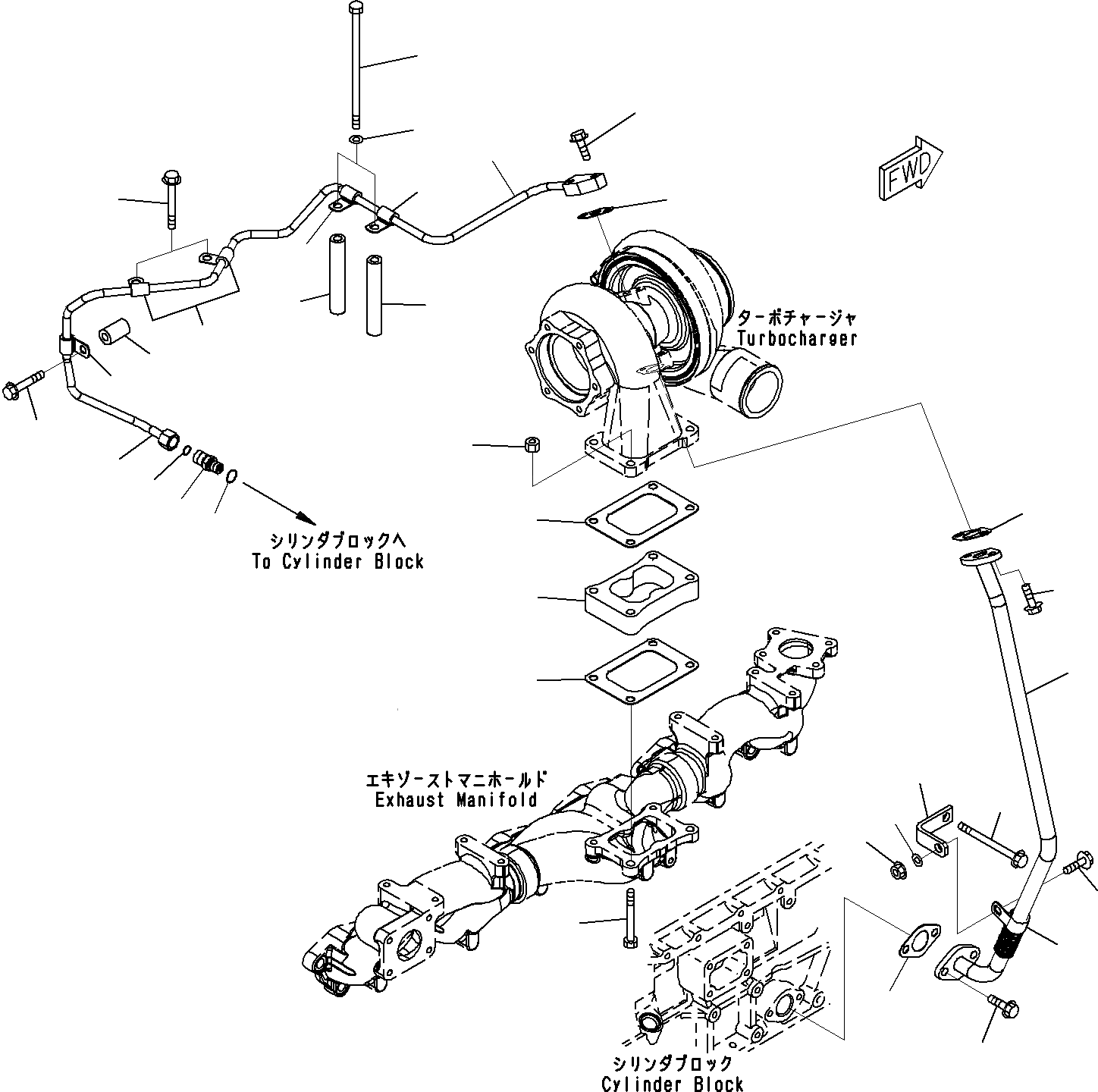 FWD

ターボチャージャ
Turbocharger

シリンダブロックへ
To Cylinder Block

エキゾーストマニホールド
Exhaust Manifold

シリンダブロック
Cylinder Block