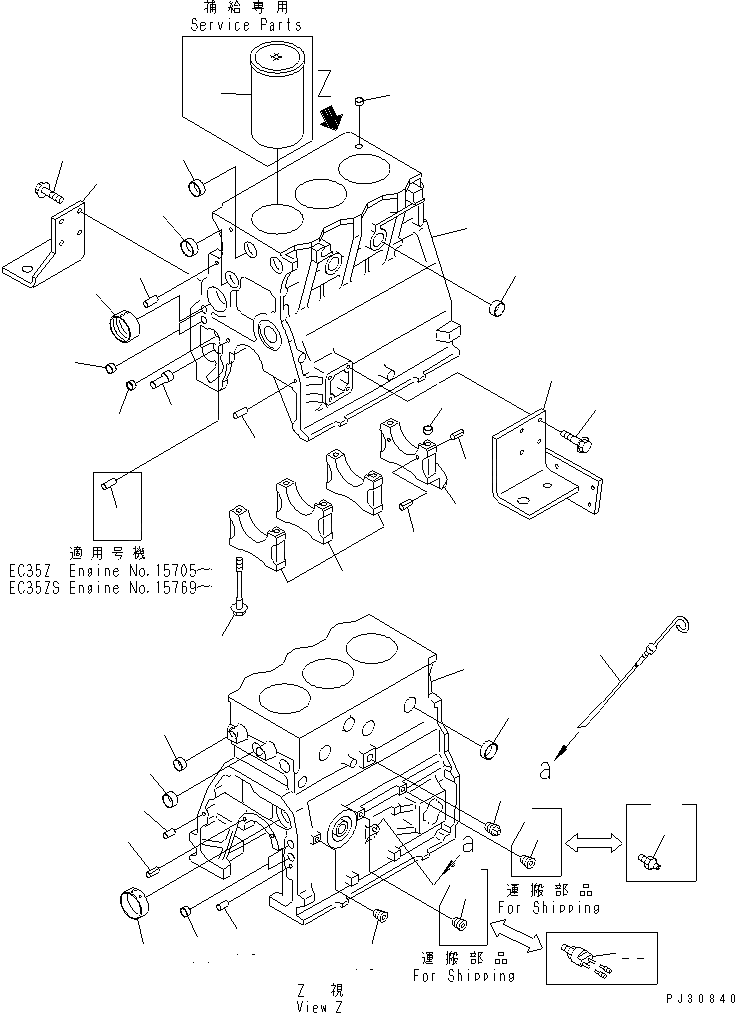 補給専用
Service Parts

Z

適用号機
EC35Z Engine No.15705~
EC35ZS Engine No.15769~

a

a

運搬部品
For Shipping

運搬部品
For Shipping

Z 視
View Z

PJ30840