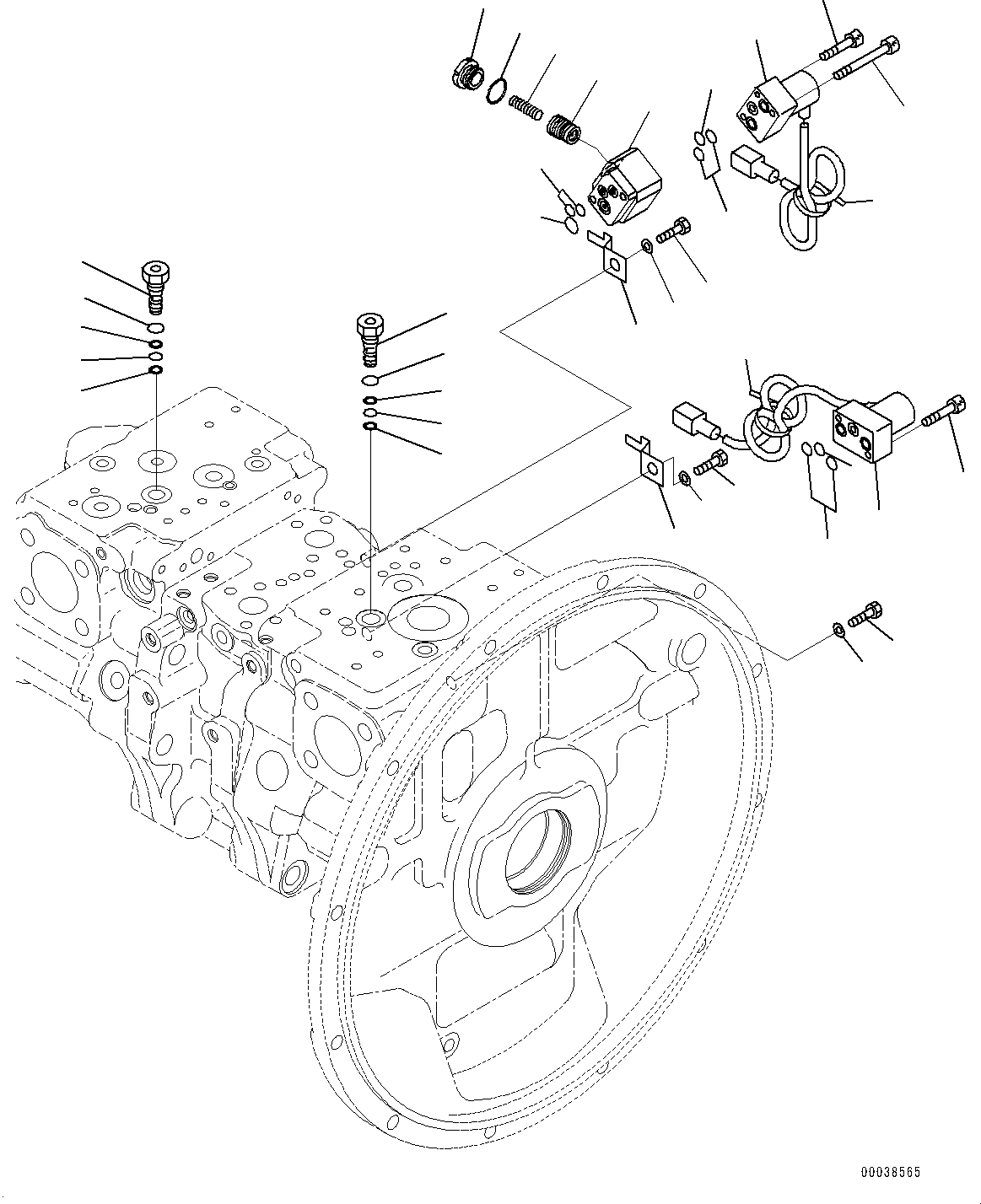 00038565