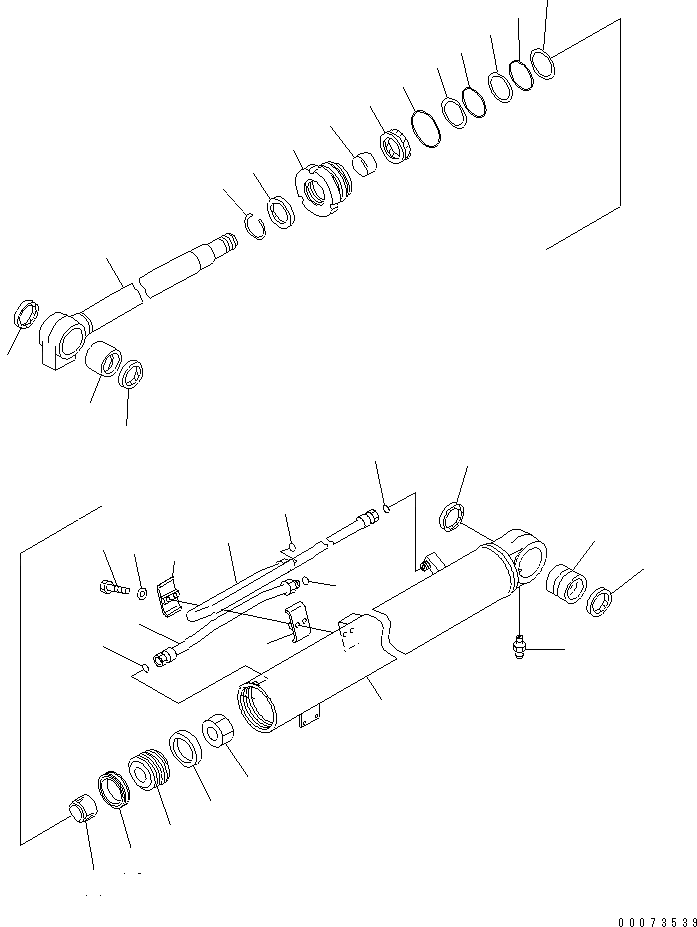 00073539