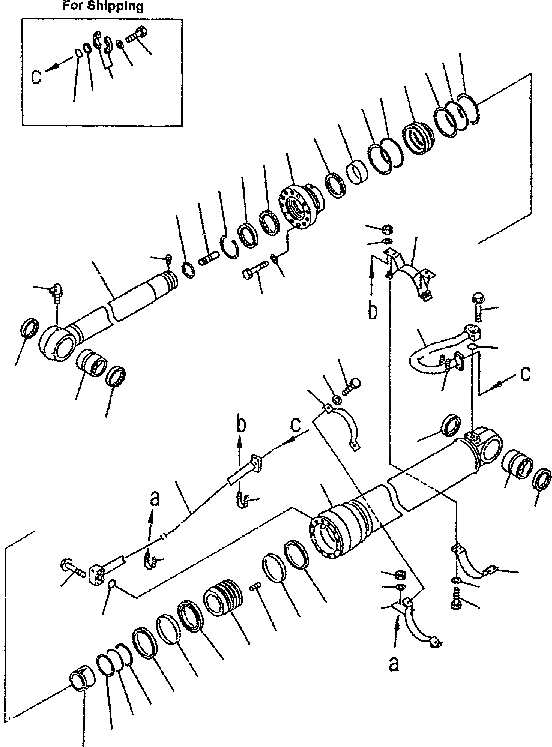 For Shipping

C

b

c

b

c

a

a