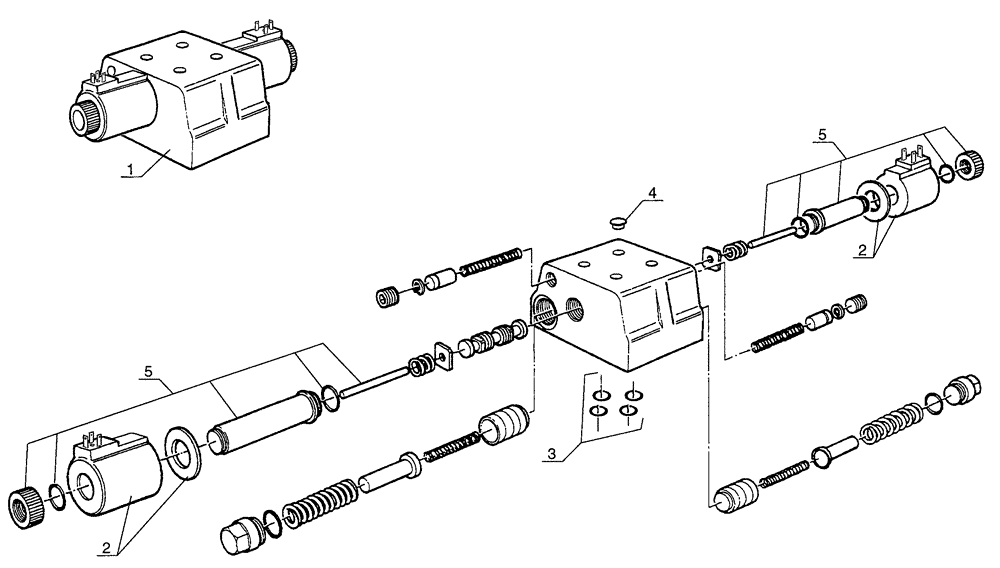 1
5
4
2
5
3
2