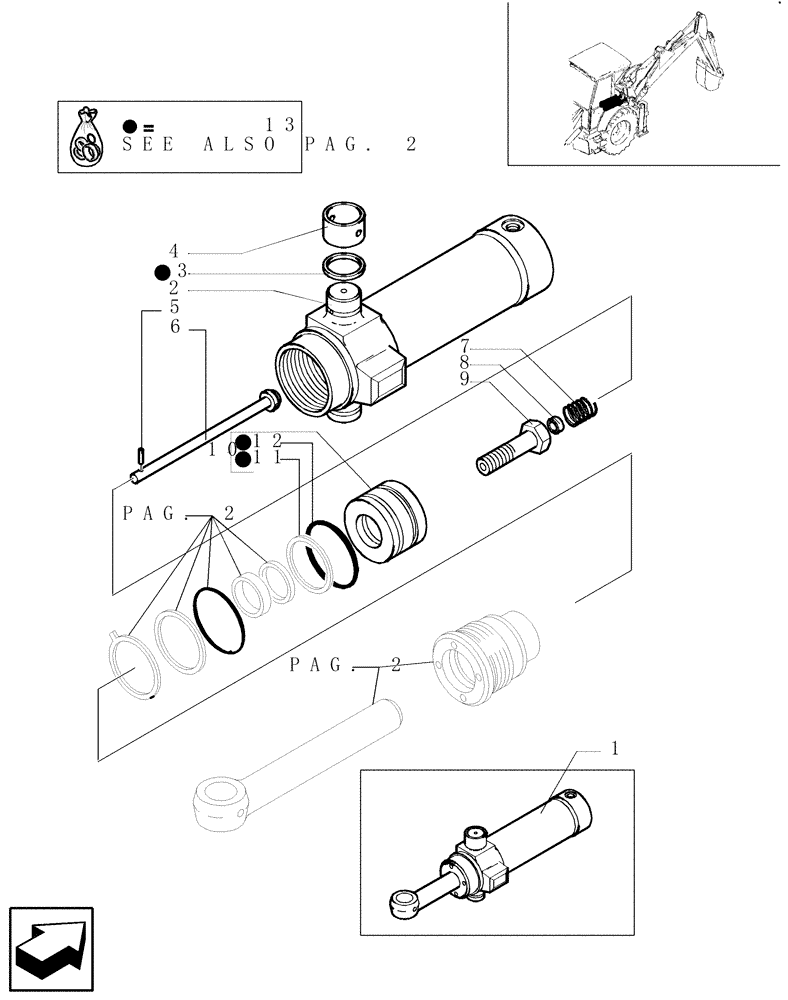 ● = 13
SEE ALSO PAG. 2

4
● 3
2
5
6
7
8
9
10
● 12
● 11
PAG. 2
PAG. 2
1