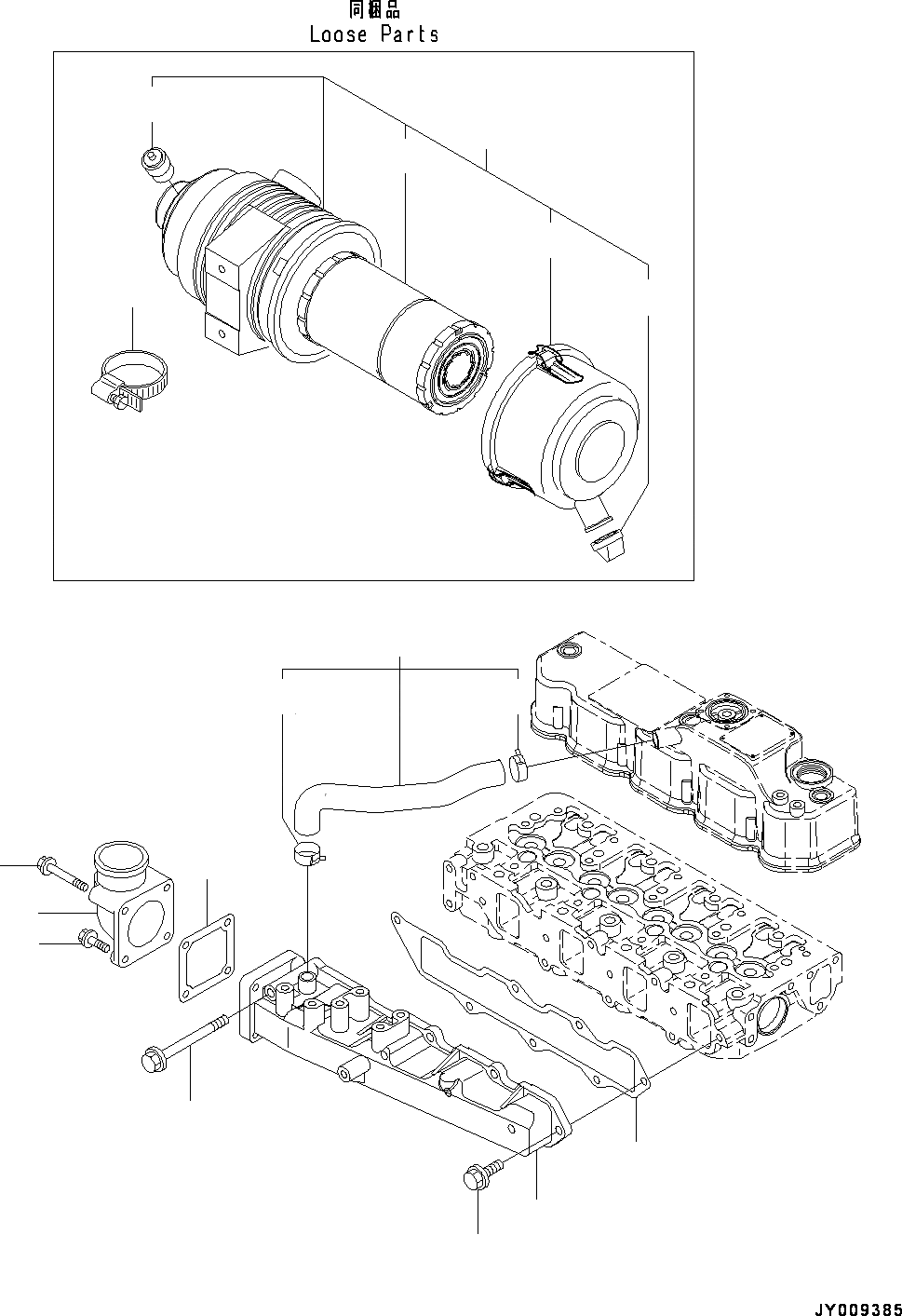 同梱品
Loose Parts

JY009385