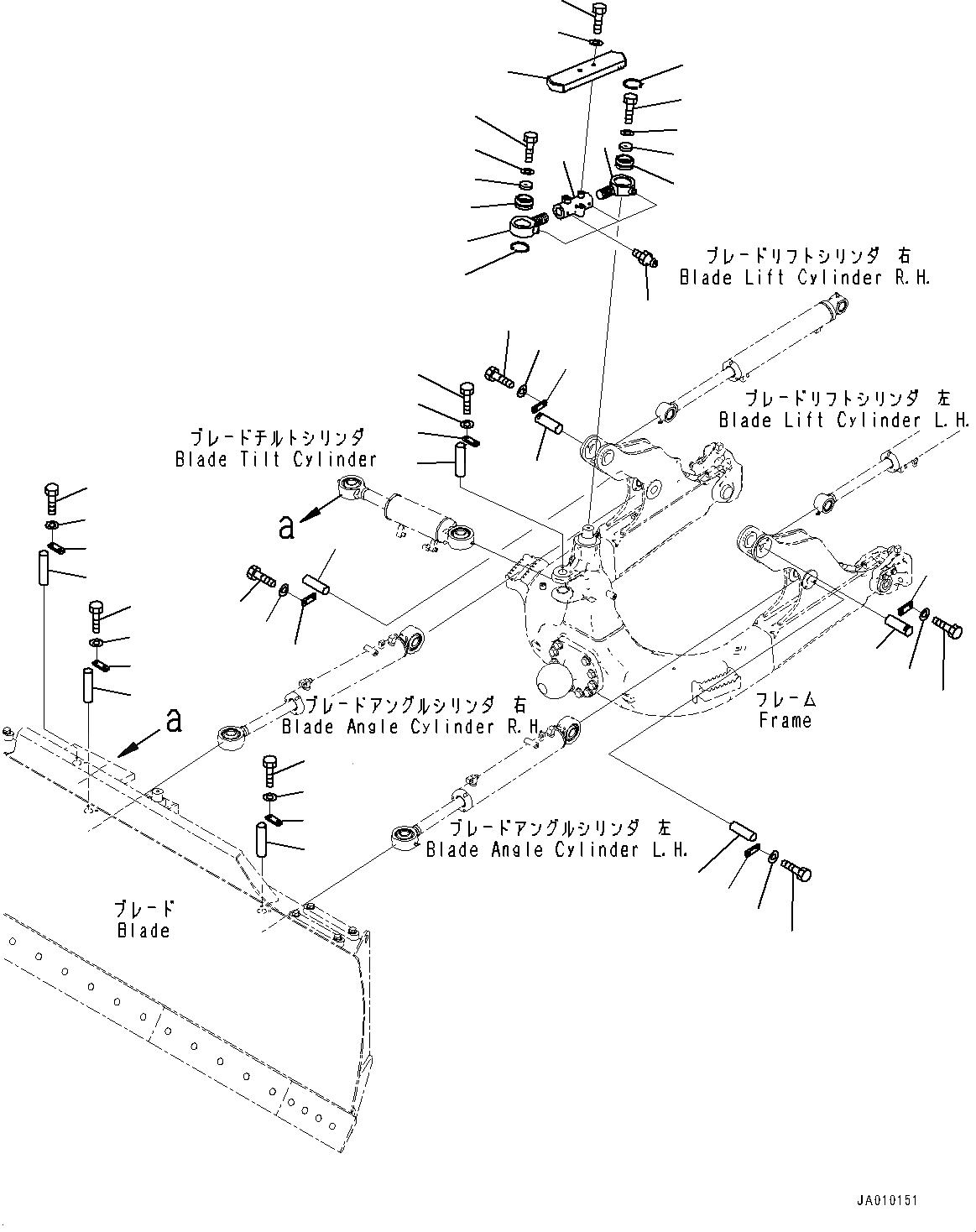 ブレードリフトシリンダ 右
Blade Lift Cylinder R.H.

ブレードリフトシリンダ 左
Blade Lift Cylinder L.H.

ブレードチルトシリンダ
Blade Tilt Cylinder

a

a

ブレードアングルシリンダ 右
Blade Angle Cylinder R.H.

フレーム
Frame

ブレードアングルシリンダ 左
Blade Angle Cylinder L.H.

ブレード
Blade

JA010151